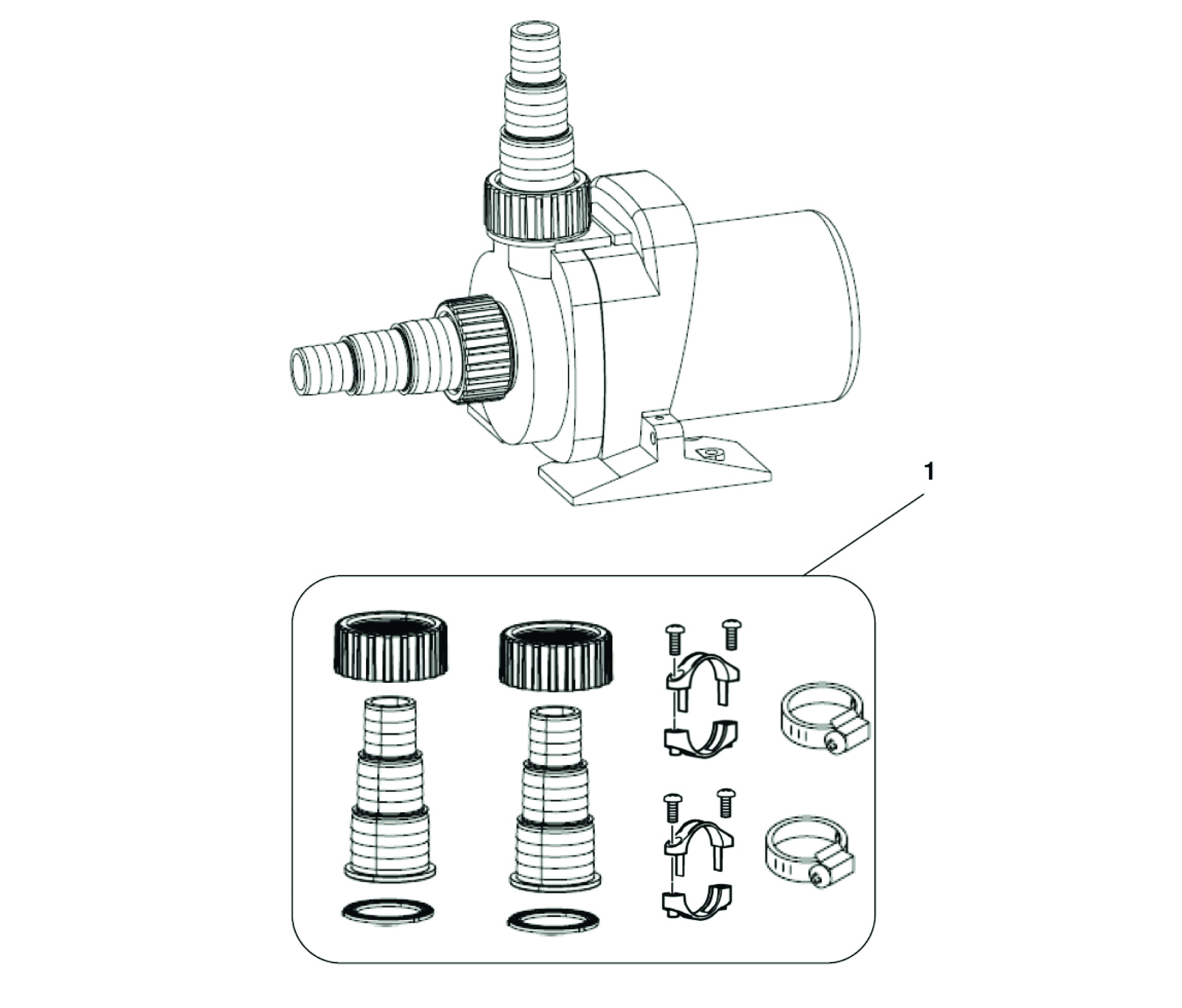 1