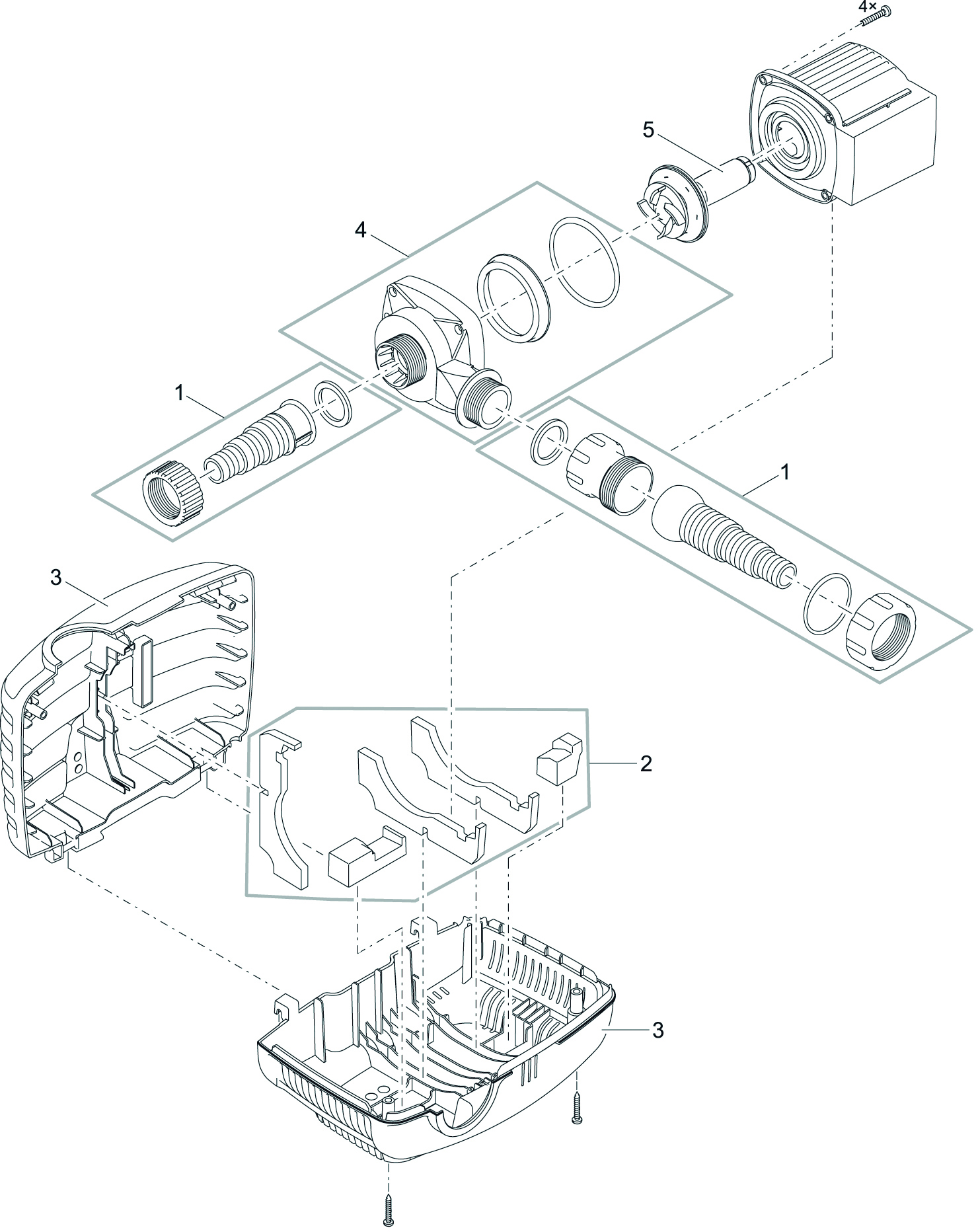 4×
5
4
1
1
3
2
3