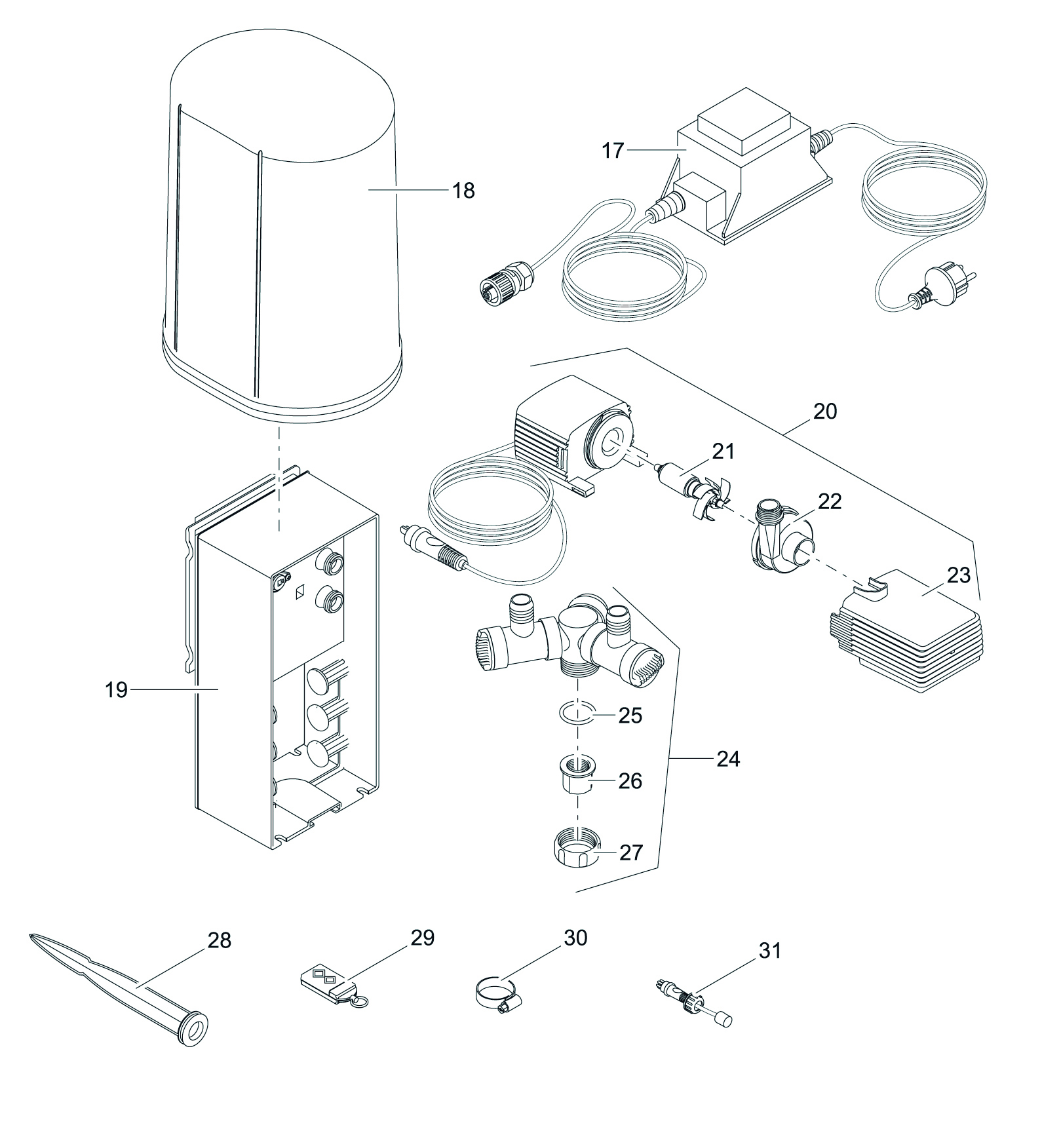 17
18
20
21
22
23
19
25
24
26
27
28
29
30
31