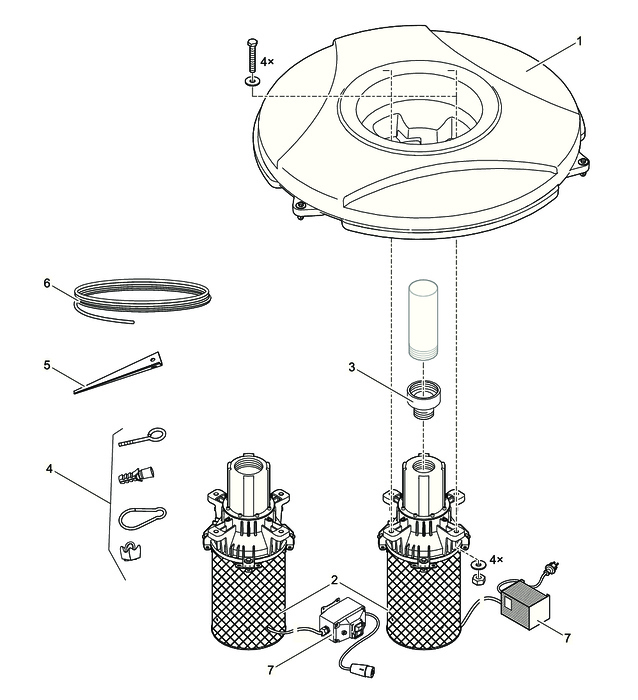 4×
1
6
5
3
4
4×
2
7
7