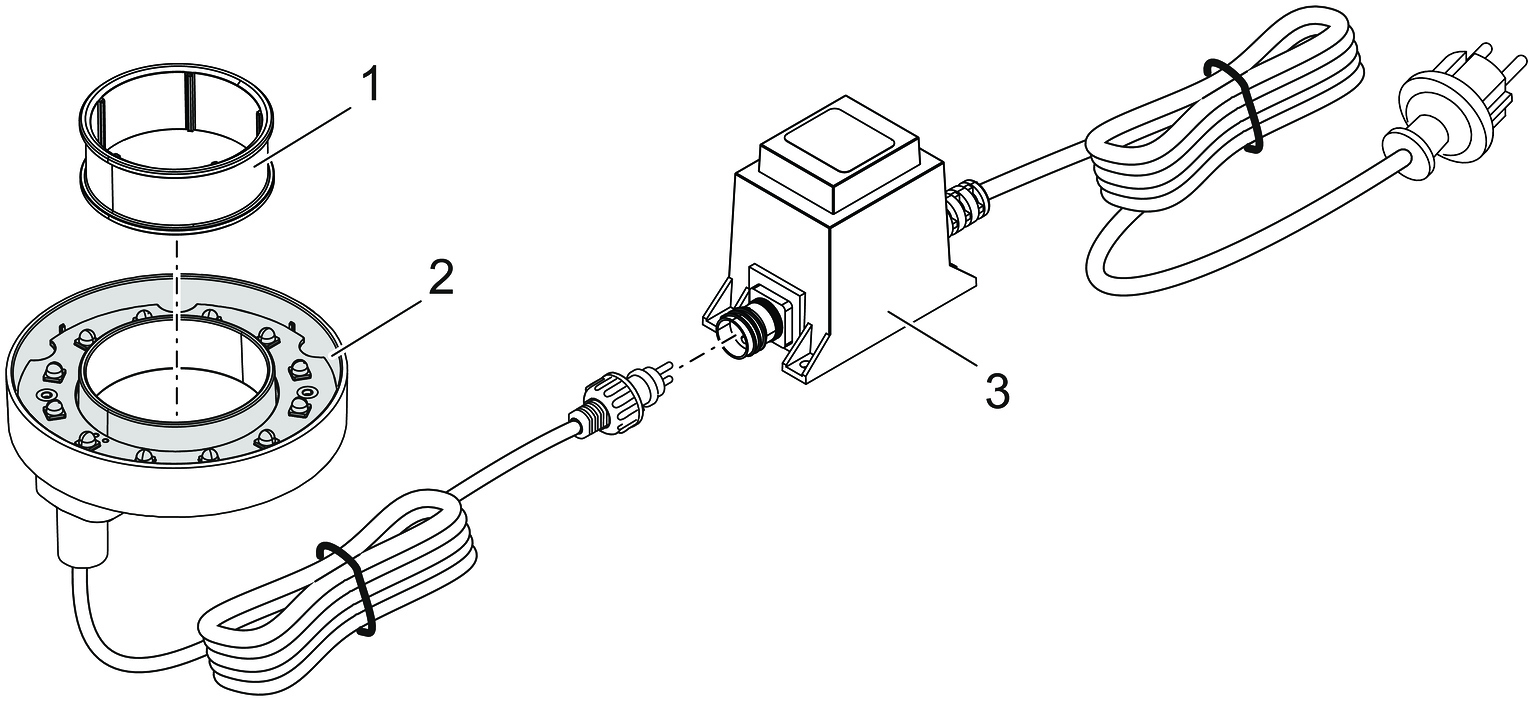 1
2
3