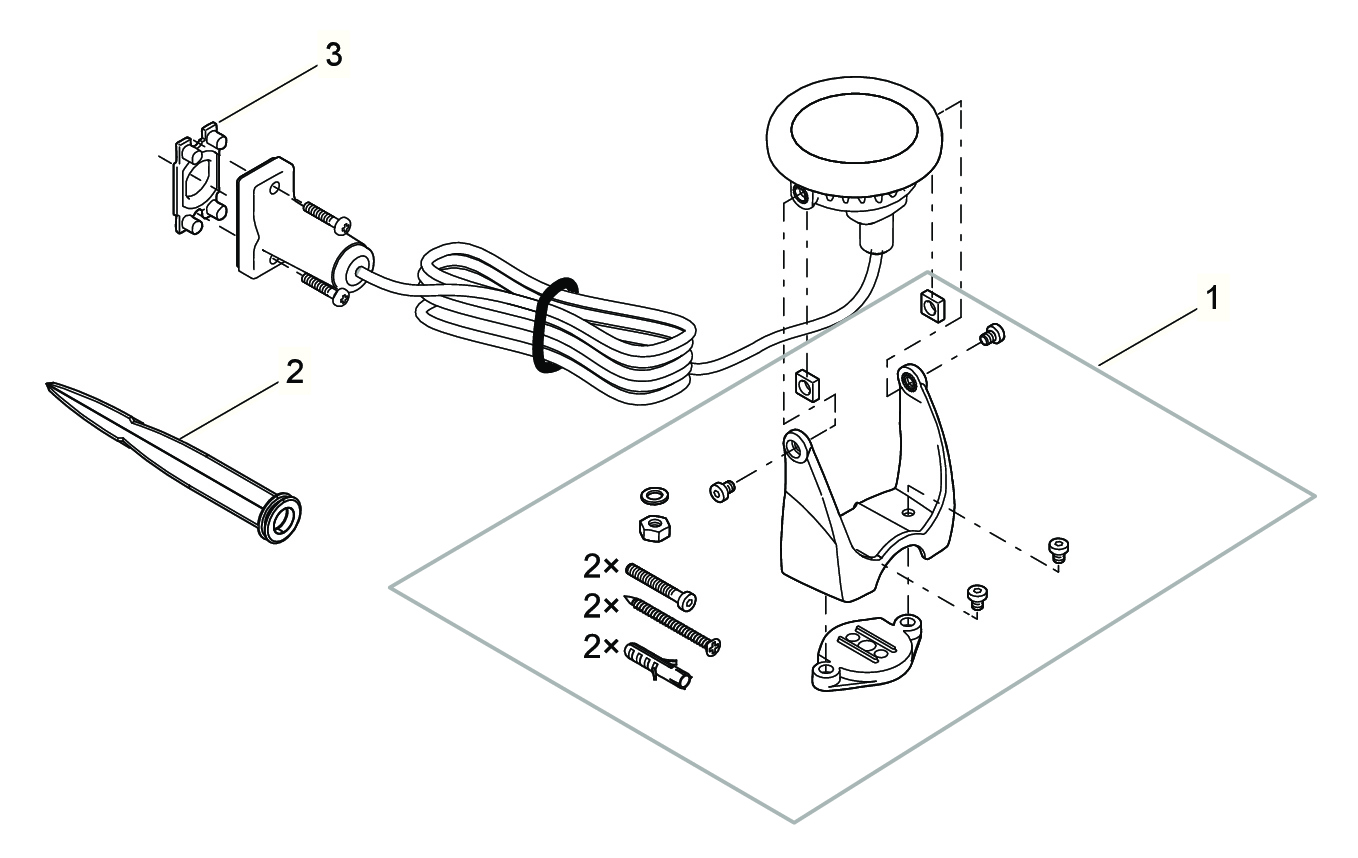 3
1
2
2×
2×
2×